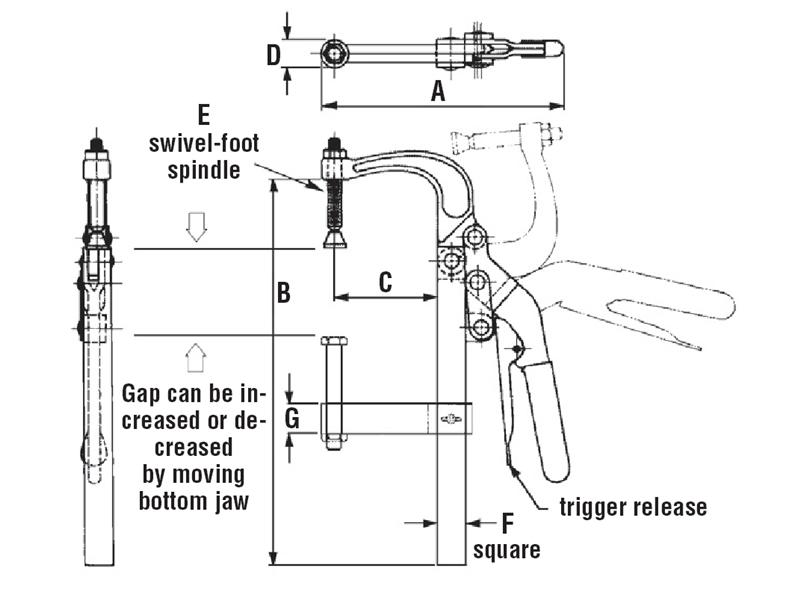 D

A

E
swivel-foot
spindle

B

C

Gap can be increased or decreased by moving bottom jaw

G

trigger release

F
square