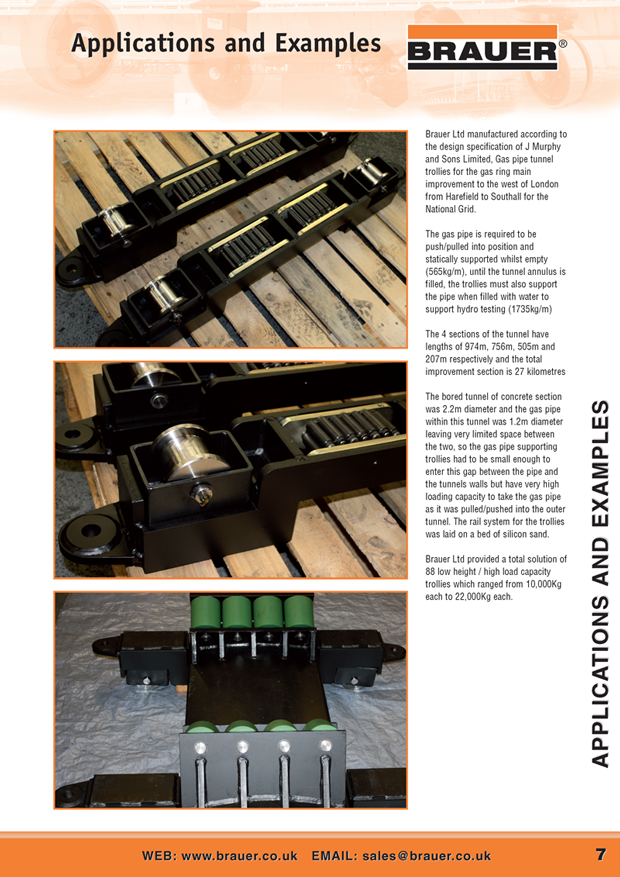 Applications and Examples

BRAUER®

Brauer Ltd manufactured according to the design specification of J Murphy and Sons Limited, Gas pipe tunnel trollies for the gas ring main improvement to the west of London from Harefield to Southall for the National Grid.

The gas pipe is required to be push/pulled into position and statically supported whilst empty (565kg/m), until the tunnel annulus is filled, the trollies must also support the pipe when filled with water to support hydro testing (1735kg/m)

The 4 sections of the tunnel have lengths of 974m, 756m, 505m and 207m respectively and the total improvement section is 27 kilometres

The bored tunnel of concrete section was 2.2m diameter and the gas pipe within this tunnel was 1.2m diameter leaving very limited space between the two, so the gas pipe supporting trollies had to be small enough to enter this gap between the pipe and the tunnels walls but have very high loading capacity to take the gas pipe as it was pulled/pushed into the outer tunnel. The rail system for the trollies was laid on a bed of silicon sand.

Brauer Ltd provided a total solution of 88 low height / high load capacity trollies which ranged from 10,000Kg each to 22,000Kg each.

APPLICATIONS AND EXAMPLES

WEB: www.brauer.co.uk EMAIL: sales@brauer.co.uk

7