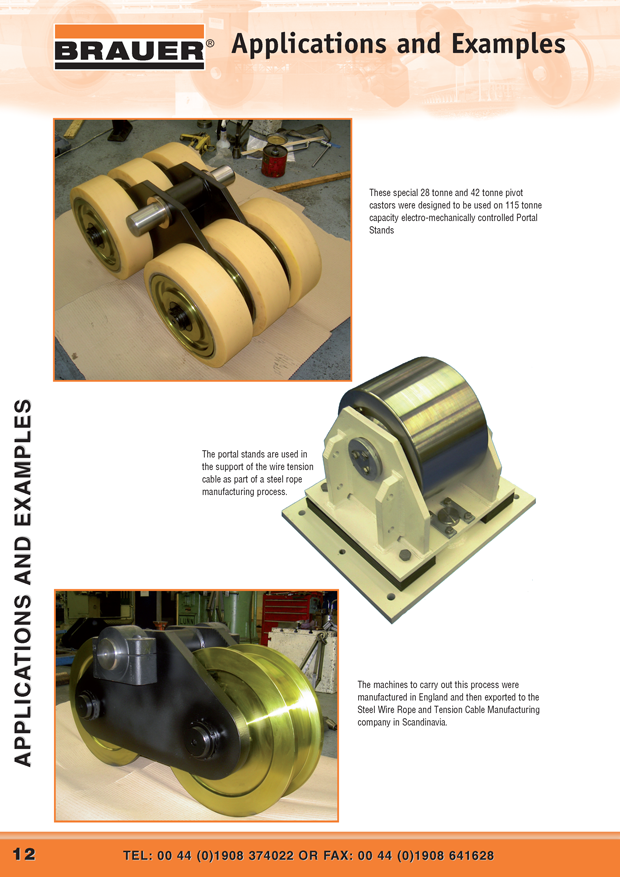 BRAUER®

Applications and Examples

These special 28 tonne and 42 tonne pivot castors were designed to be used on 115 tonne capacity electro-mechanically controlled Portal Stands

The portal stands are used in the support of the wire tension cable as part of a steel rope manufacturing process.

The machines to carry out this process were manufactured in England and then exported to the Steel Wire Rope and Tension Cable Manufacturing company in Scandinavia.

APPLICATIONS AND EXAMPLES

12

TEL: 00 44 (0)1908 374022 OR FAX: 00 44 (0)1908 641628